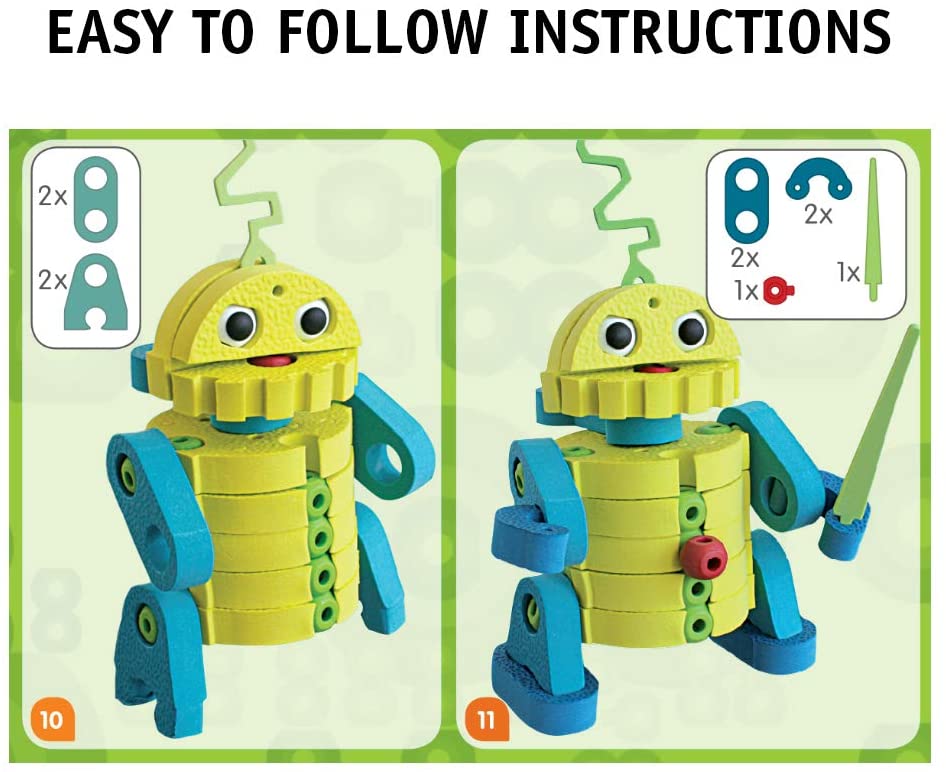 EASY TO FOLLOW INSTRUCTIONS

2x

2x

10

2x

2x

1x

1x

11